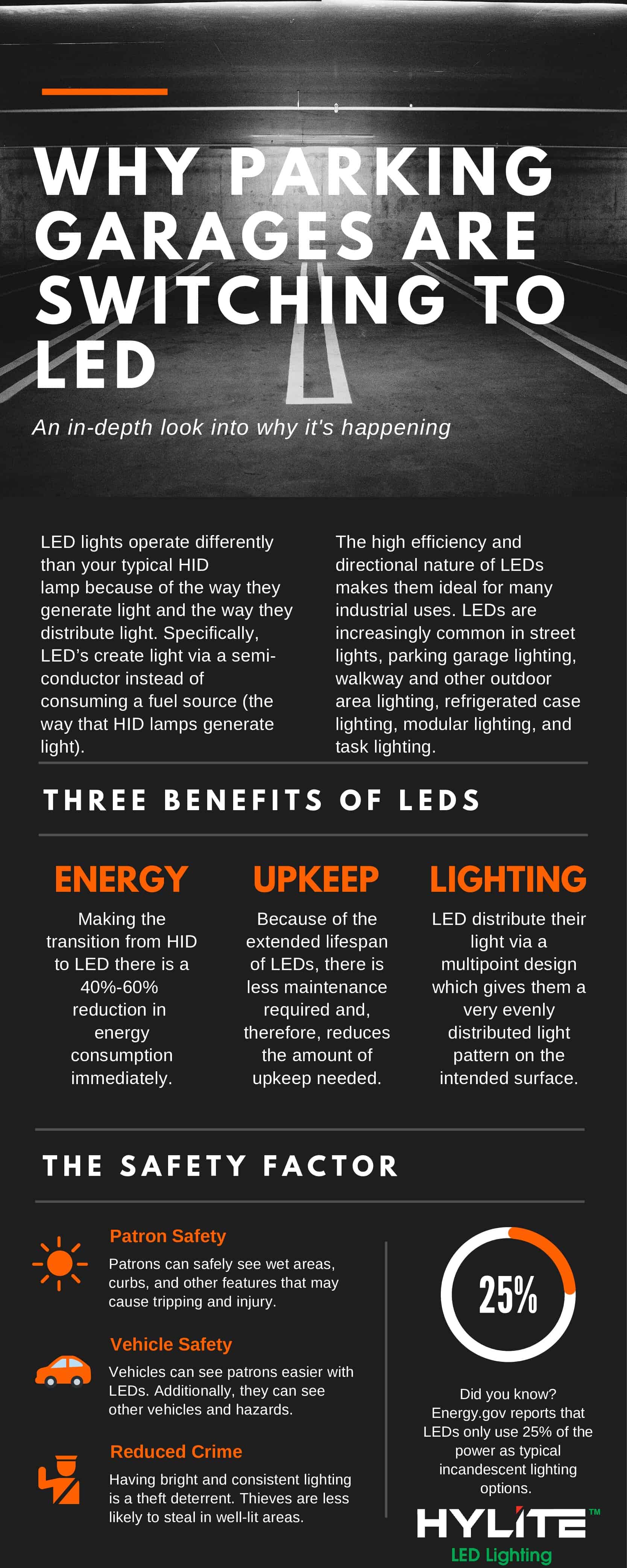 WHY PARKING GARAGES ARE SWITCHING TO LED

An in-depth look into why it's happening

LED lights operate differently than your typical HID lamp because of the way they generate light and the way they distribute light. Specifically, LED's create light via a semi-conductor instead of consuming a fuel source (the way that HID lamps generate light).

The high efficiency and directional nature of LEDs makes them ideal for many industrial uses. LEDs are increasingly common in street lights, parking garage lighting, walkway and other outdoor area lighting, refrigerated case lighting, modular lighting, and task lighting.

THREE BENEFITS OF LEDS

ENERGY

Making the transition from HID to LED there is a 40%-60% reduction in energy consumption immediately.

UPKEEP

Because of the extended lifespan of LEDs, there is less maintenance required and, therefore, reduces the amount of upkeep needed.

LIGHTING

LED distribute their light via a multipoint design which gives them a very evenly distributed light pattern on the intended surface.

THE SAFETY FACTOR

Patron Safety

Patrons can safely see wet areas, curbs, and other features that may cause tripping and injury.

Vehicle Safety

Vehicles can see patrons easier with LEDs. Additionally, they can see other vehicles and hazards.

Reduced Crime

Having bright and consistent lighting is a theft deterrent. Thieves are less likely to steal in well-lit areas.

25%

Did you know? Energy.gov reports that LEDs only use 25% of the power as typical incandescent lighting options.

HYLITE™

LED Lighting